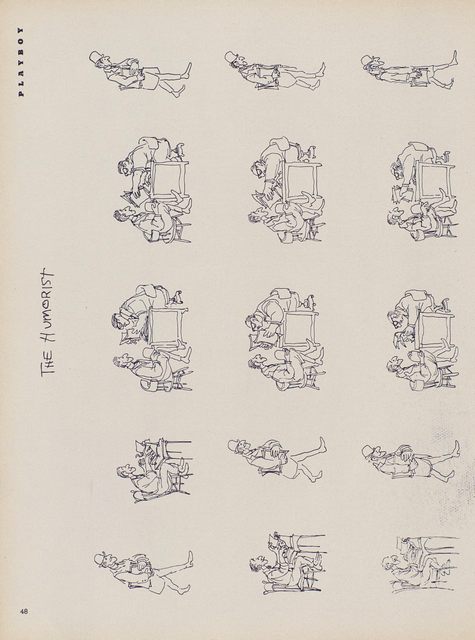 PLAYBOY

THE HUMORIST

48