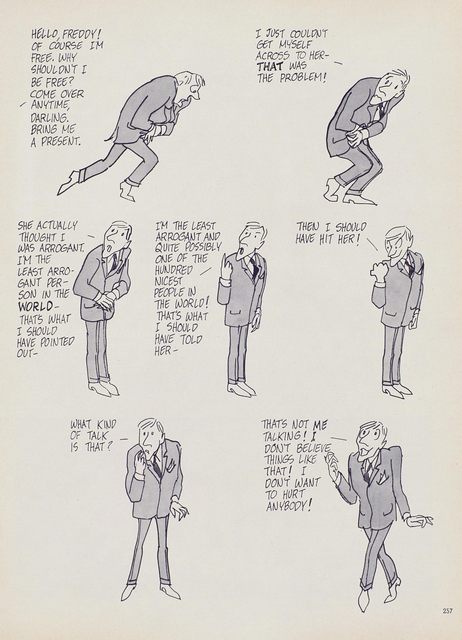 HELLO, FREDDY! OF COURSE I'M FREE. WHY SHOULDN'T I BE FREE? COME OVER ANYTIME, DARLING. BRING ME A PRESENT.

I JUST COULDN'T GET MYSELF ACROSS TO HER- THAT WAS THE PROBLEM!

SHE ACTUALLY THOUGHT I WAS ARROGANT. I'M THE LEAST ARROGANT PERSON IN THE WORLD- THAT'S WHAT I SHOULD HAVE POINTED OUT-

I'M THE LEAST ARROGANT AND QUITE POSSIBLY ONE OF THE HUNDRED NICEST PEOPLE IN THE WORLD! THAT'S WHAT I SHOULD HAVE TOLD HER-

THEN I SHOULD HAVE HIT HER!

WHAT KIND OF TALK IS THAT?

THAT'S NOT ME TALKING! I DON'T BELIEVE THINGS LIKE THAT! I DON'T WANT TO HURT ANYBODY!

257