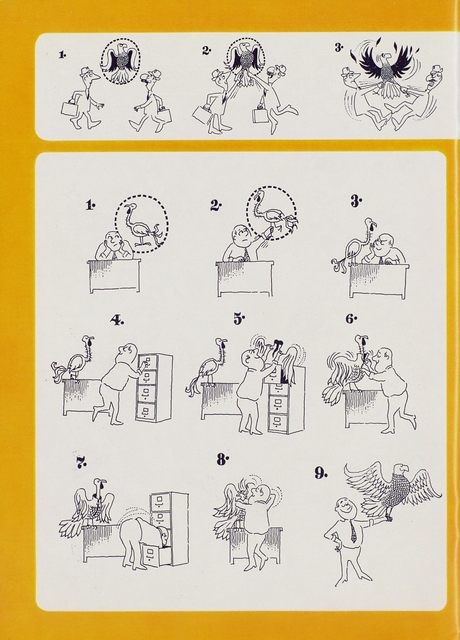 1.
2.
3.

1.
2.
3.
4.
5.
6.
7.
8.
9.